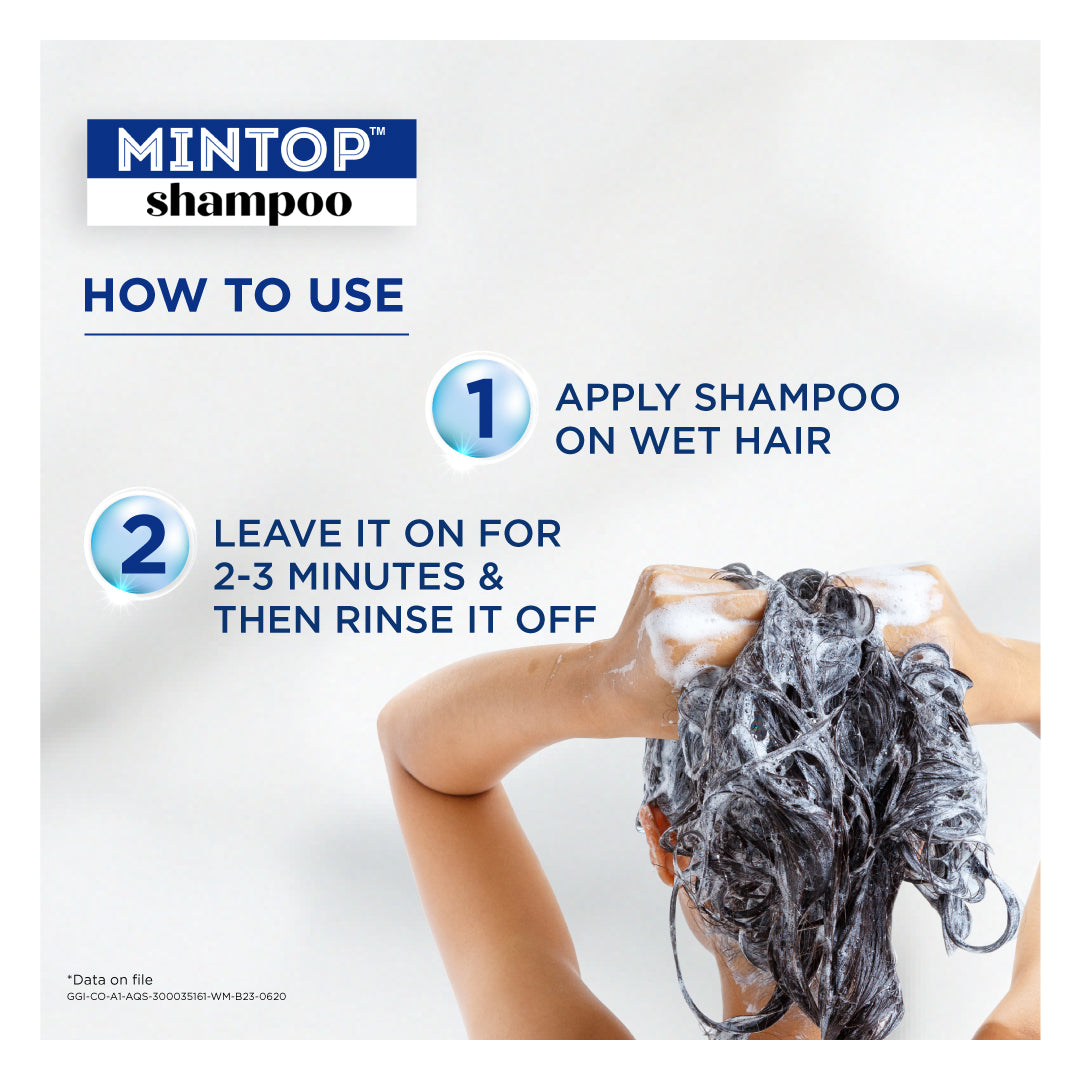 MINTOP™
shampoo

HOW TO USE

1 APPLY SHAMPOO ON WET HAIR

2 LEAVE IT ON FOR 2-3 MINUTES & THEN RINSE IT OFF

*Data on file
GGI-CO-A1-AQS-300035161-WM-B23-0620